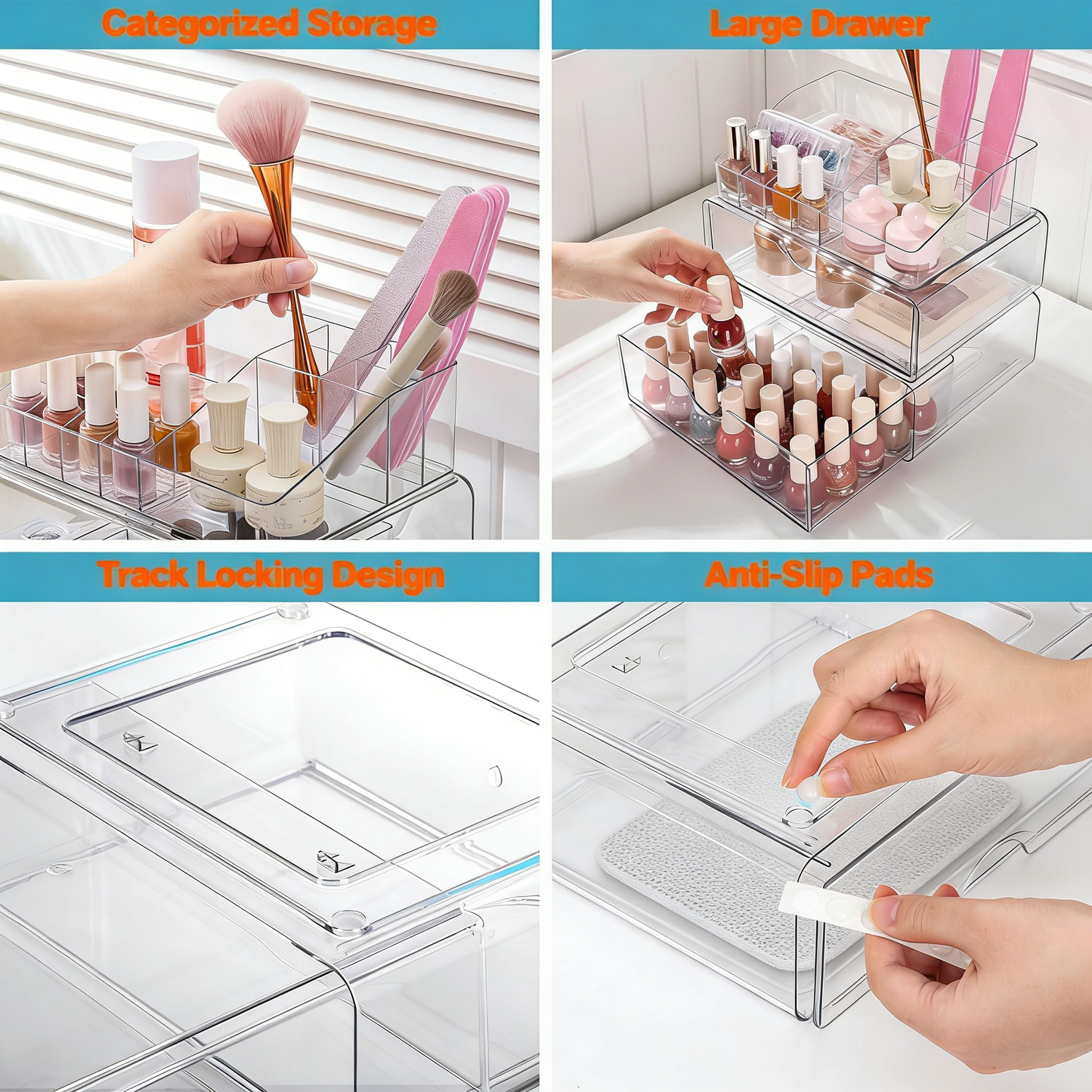 Categorized Storage

Large Drawer

Track Locking Design

Anti-Slip Pads